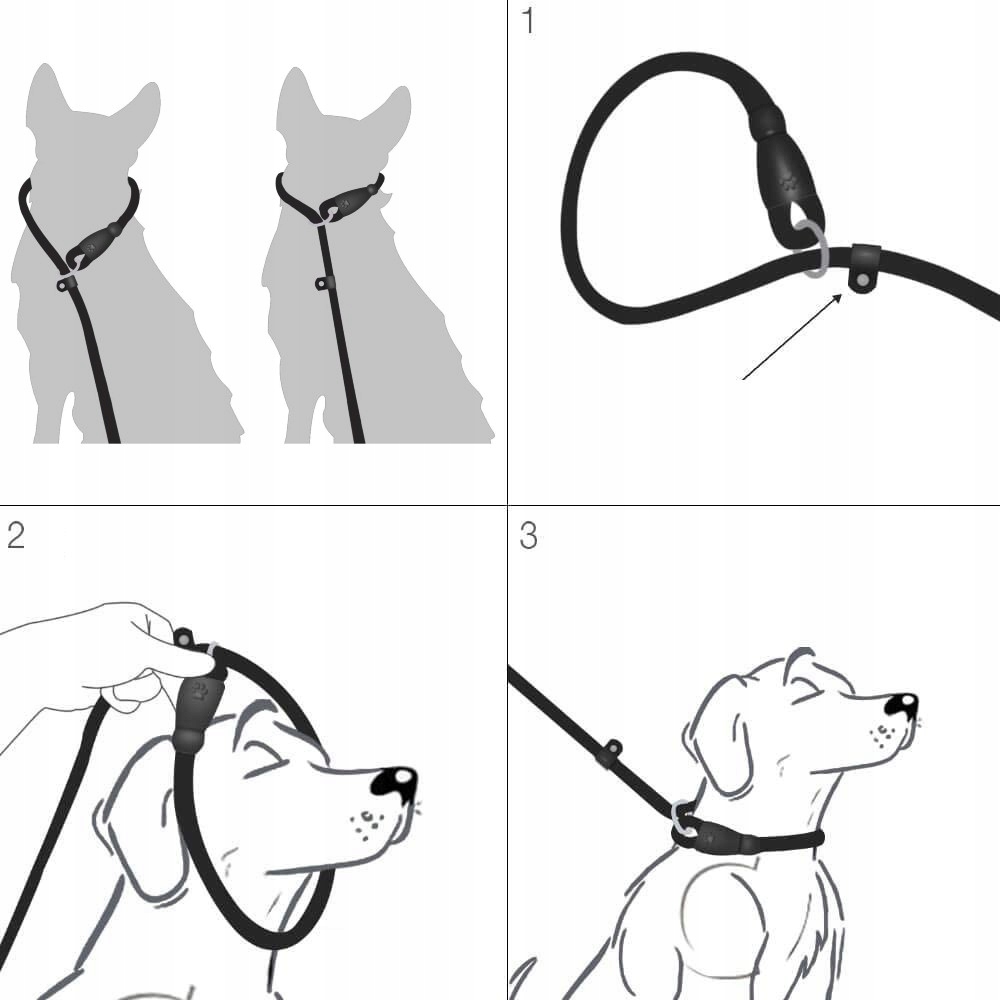 1

2

3