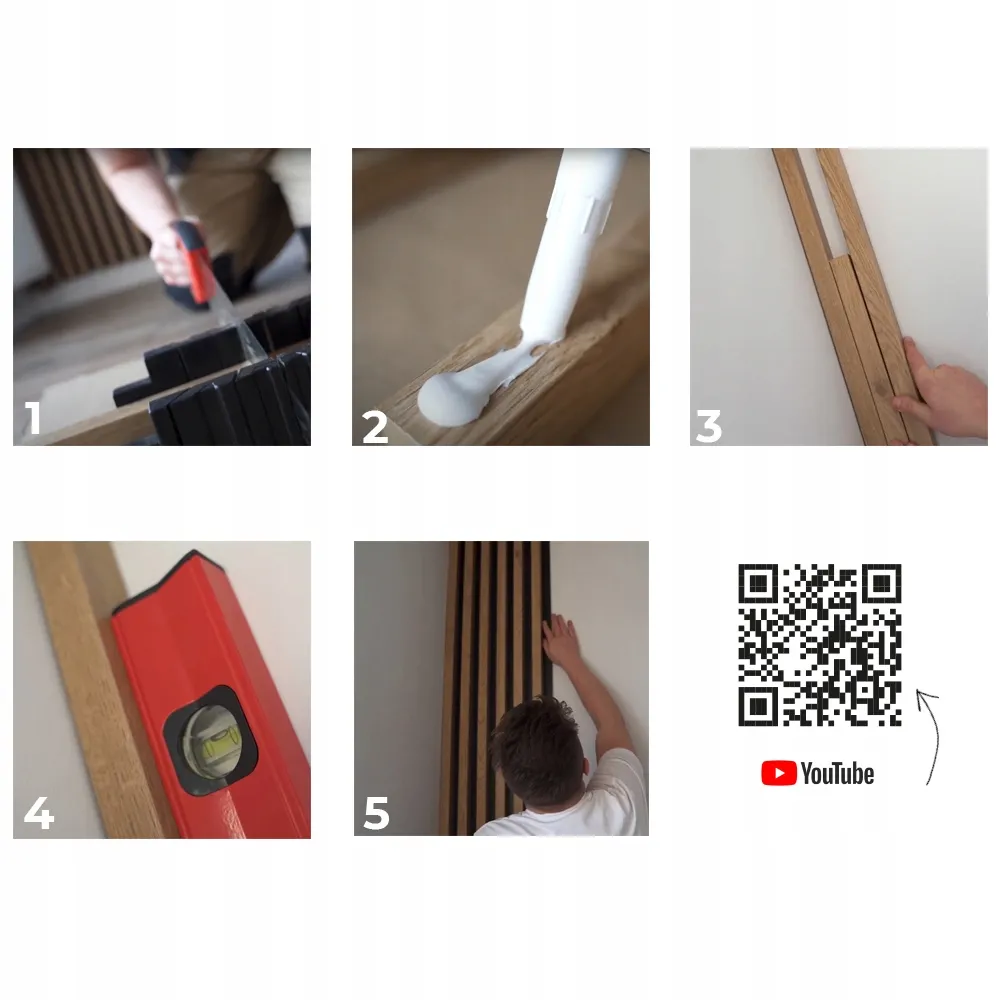 1

2

3

4

5

YouTube