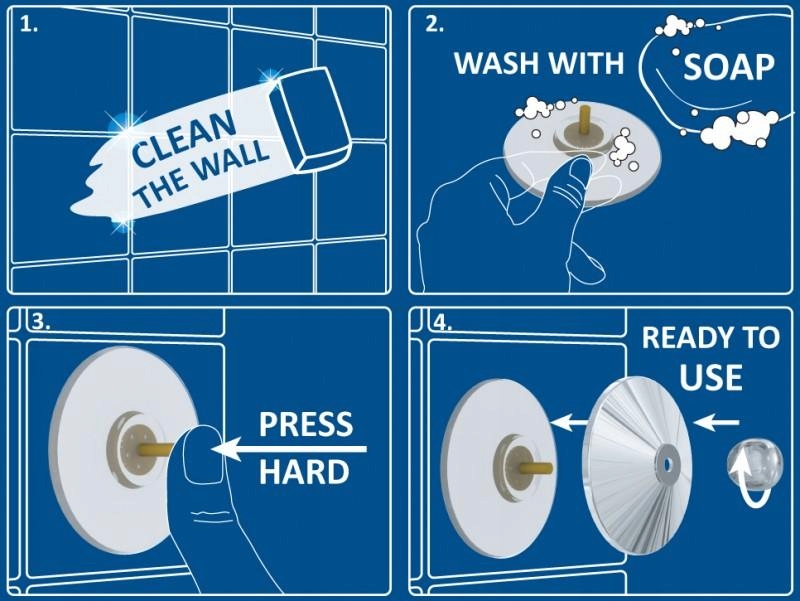 1.

CLEAN THE WALL

2.

WASH WITH SOAP

3.

PRESS HARD

4.

READY TO USE